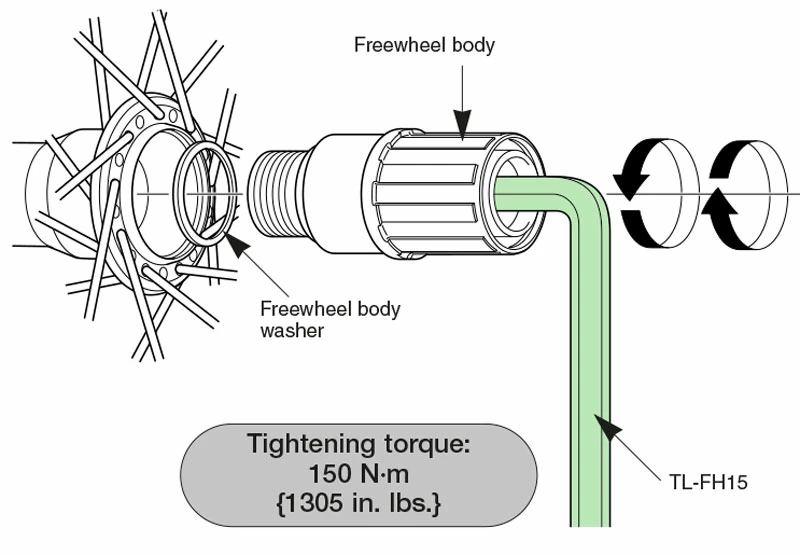 Freewheel body

Freewheel body washer

Tightening torque:
150 N·m
{1305 in. lbs.}

TL-FH15